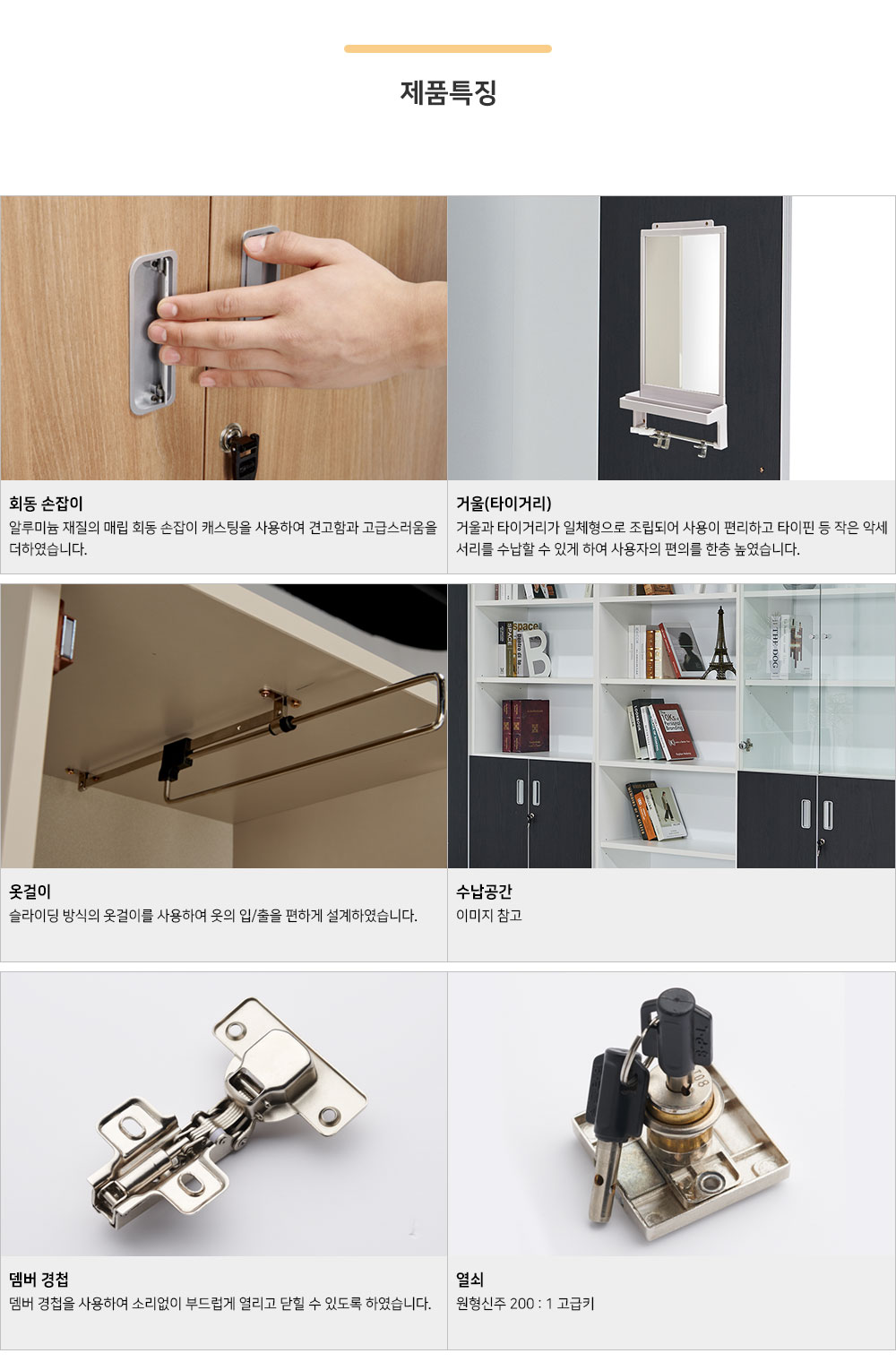 제품특징

회동 손잡이
알루미늄 재질의 매립 회동 손잡이 캐스팅을 사용하여 견고함과 고급스러움을 더하였습니다.

거울(타이거리)
거울과 타이거리가 일체형으로 조립되어 사용이 편리하고 타이핀 등 작은 악세서리를 수납할 수 있게 하여 사용자의 편의를 한층 높였습니다.

옷걸이
슬라이딩 방식의 옷걸이를 사용하여 옷의 입/출을 편하게 설계하였습니다.

수납공간
이미지 참고

뎀버 경첩
뎀버 경첩을 사용하여 소리없이 부드럽게 열리고 닫힐 수 있도록 하였습니다.

열쇠
원형신주 200 : 1 고급키